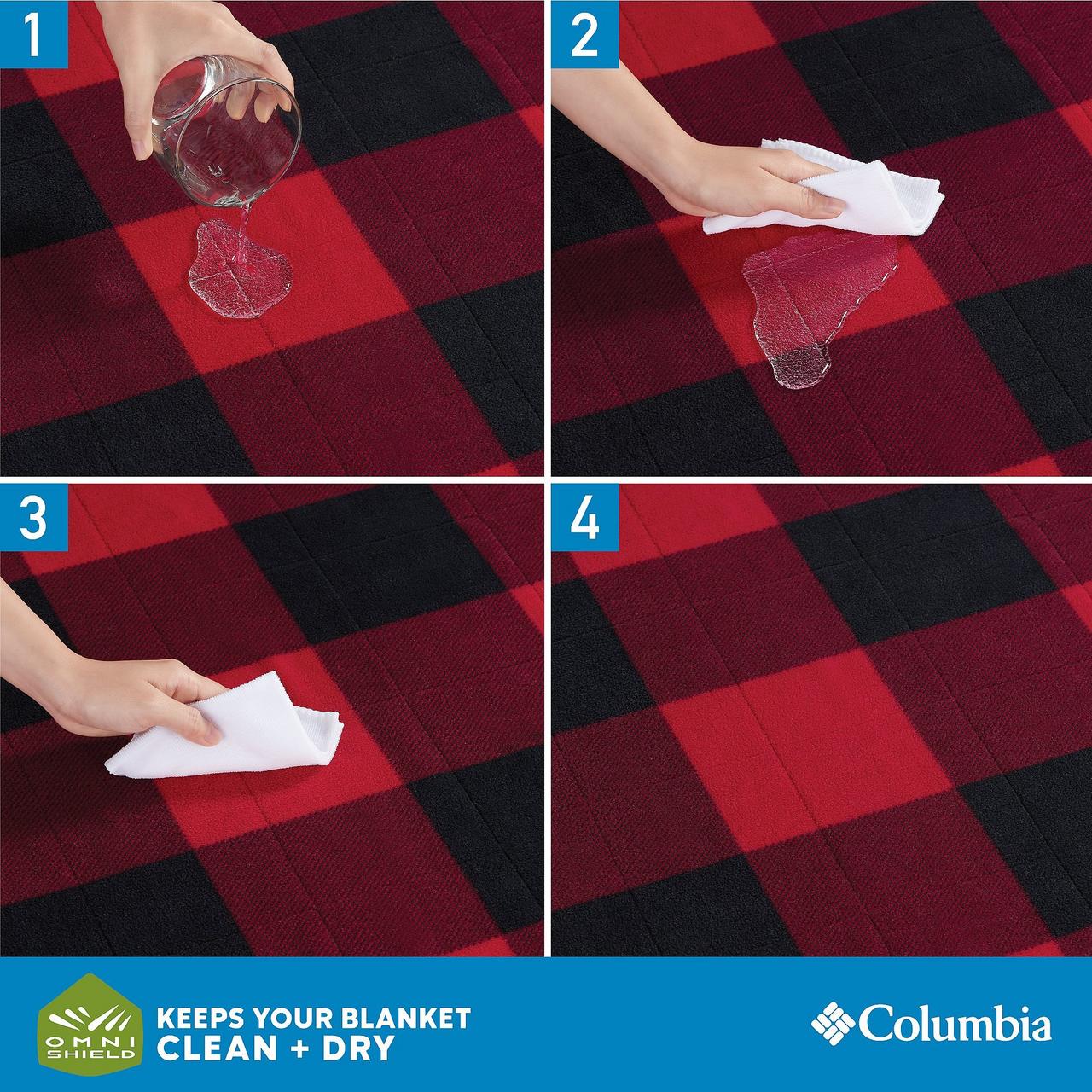 1

2

3

4

OMNI SHIELD

KEEPS YOUR BLANKET
CLEAN + DRY

Columbia