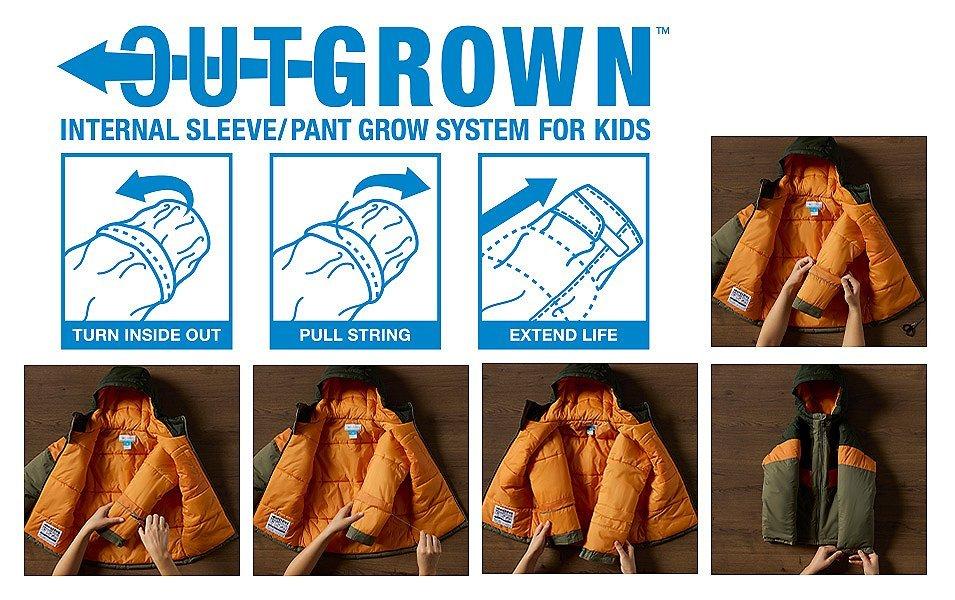 OUTGROWN™

INTERNAL SLEEVE/PANT GROW SYSTEM FOR KIDS

TURN INSIDE OUT

PULL STRING

EXTEND LIFE